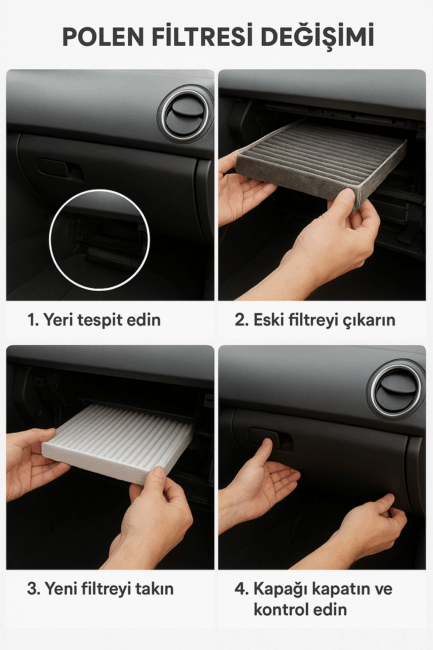 POLEN FİLTRESİ DEĞİŞİMİ

1. Yeri tespit edin

2. Eski filtreyi çıkarın

3. Yeni filtreyi takın

4. Kapağı kapatın ve kontrol edin